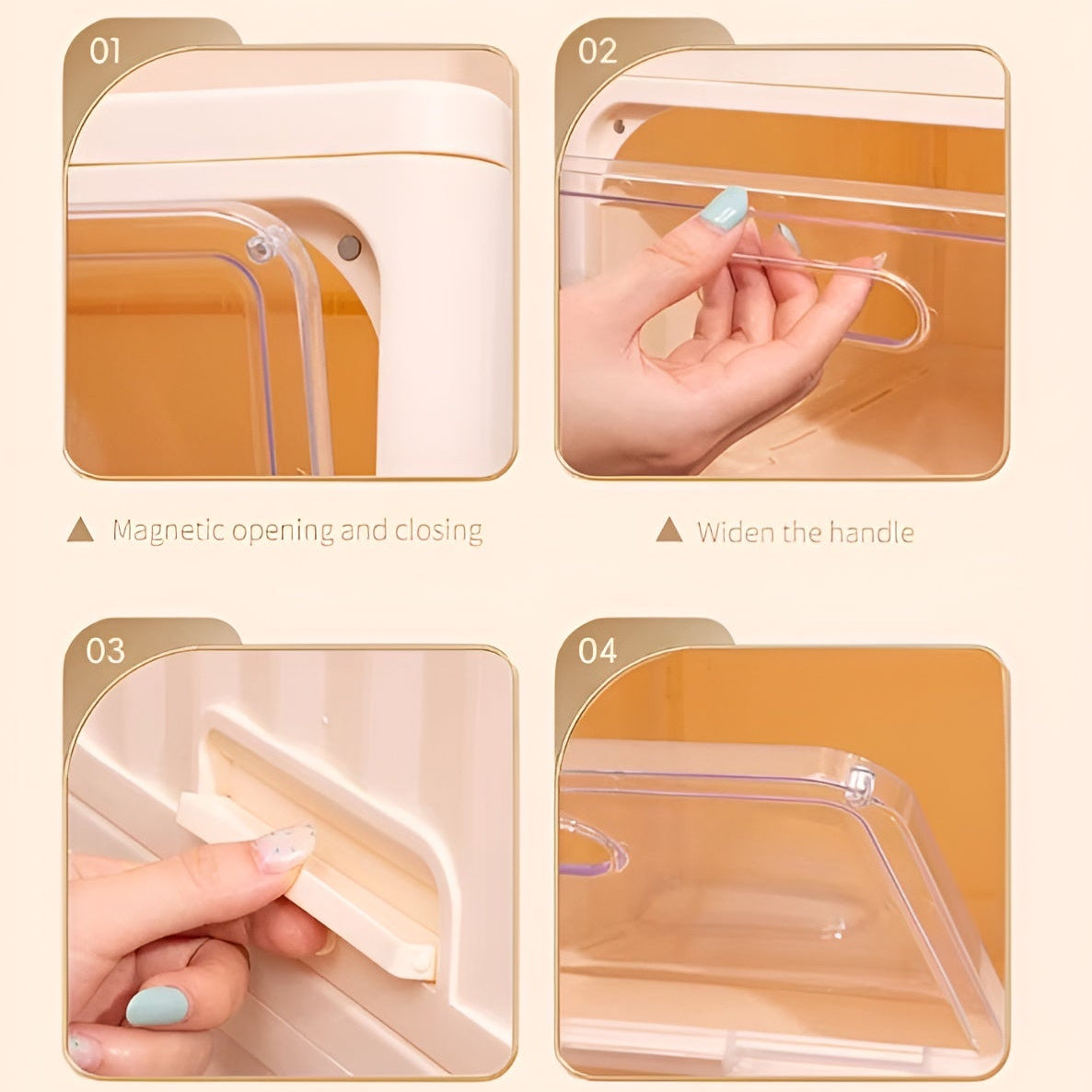 01

02

▲ Magnetic opening and closing

▲ Widen the handle

03

04